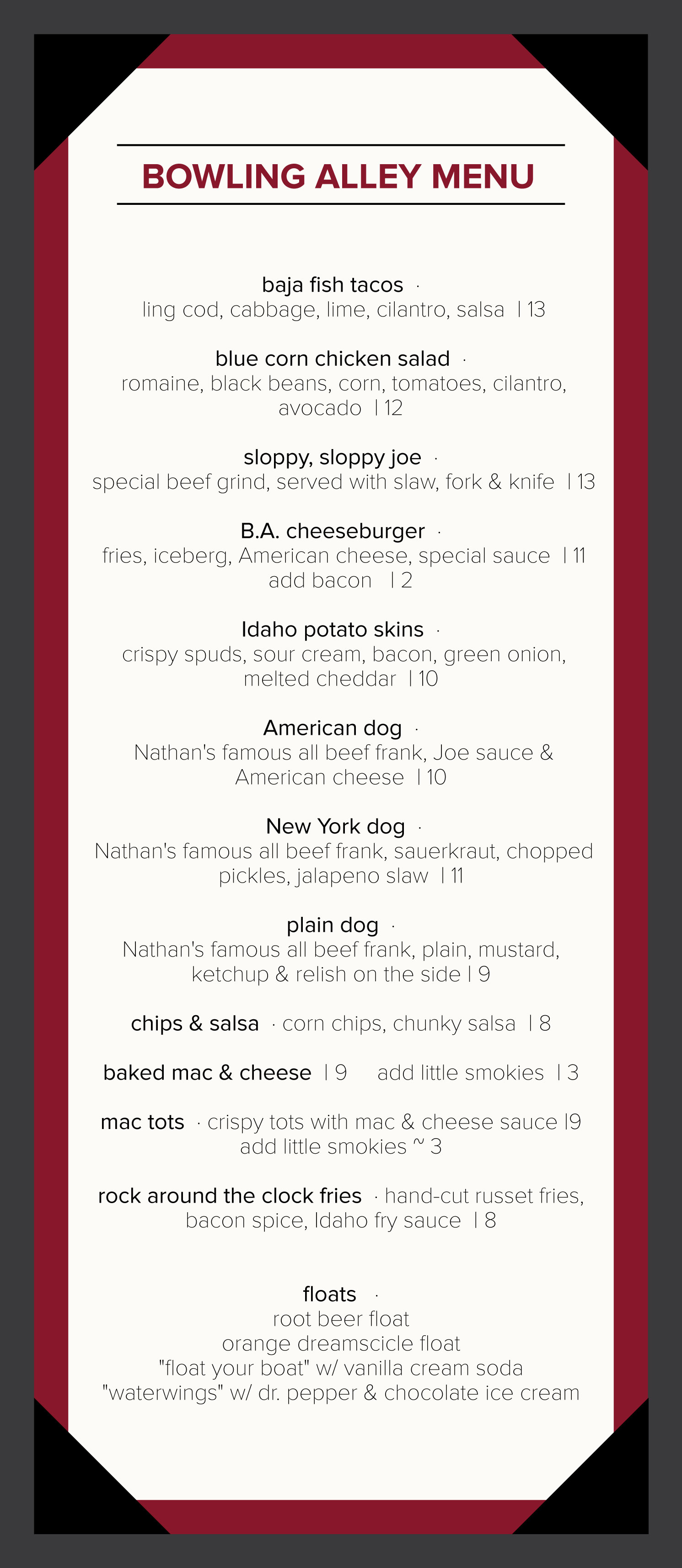 BOWLING ALLEY MENU

baja fish tacos ·
ling cod, cabbage, lime, cilantro, salsa | 13

blue corn chicken salad ·
romaine, black beans, corn, tomatoes, cilantro, avocado | 12

sloppy, sloppy joe ·
special beef grind, served with slaw, fork & knife | 13

B.A. cheeseburger ·
fries, iceberg, American cheese, special sauce | 11
add bacon | 2

Idaho potato skins ·
crispy spuds, sour cream, bacon, green onion, melted cheddar | 10

American dog ·
Nathan's famous all beef frank, Joe sauce & American cheese | 10

New York dog ·
Nathan's famous all beef frank, sauerkraut, chopped pickles, jalapeno slaw | 11

plain dog ·
Nathan's famous all beef frank, plain, mustard, ketchup & relish on the side | 9

chips & salsa · corn chips, chunky salsa | 8

baked mac & cheese | 9 add little smokies | 3

mac tots · crispy tots with mac & cheese sauce |9
add little smokies ~ 3

rock around the clock fries · hand-cut russet fries, bacon spice, Idaho fry sauce | 8

floats ·
root beer float
orange dreamscicle float
"float your boat" w/ vanilla cream soda
"waterwings" w/ dr. pepper & chocolate ice cream